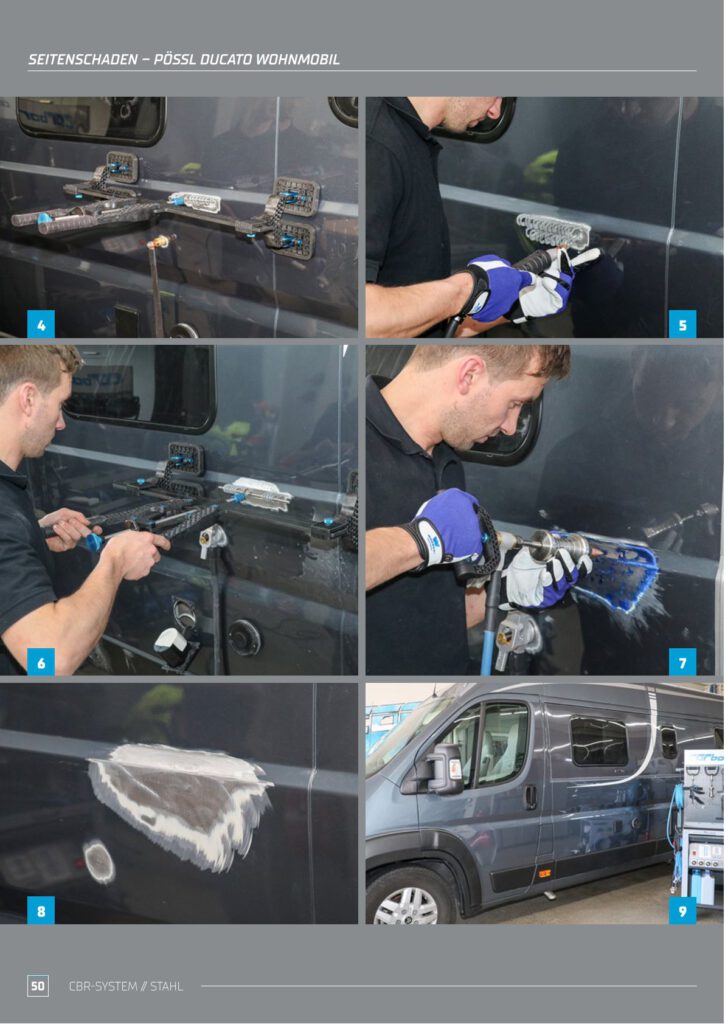 SEITENSCHADEN – PÖSSL DUCATO WOHNMOBIL

4

5

6

7

8

9

50 CBR-SYSTEM // STAHL