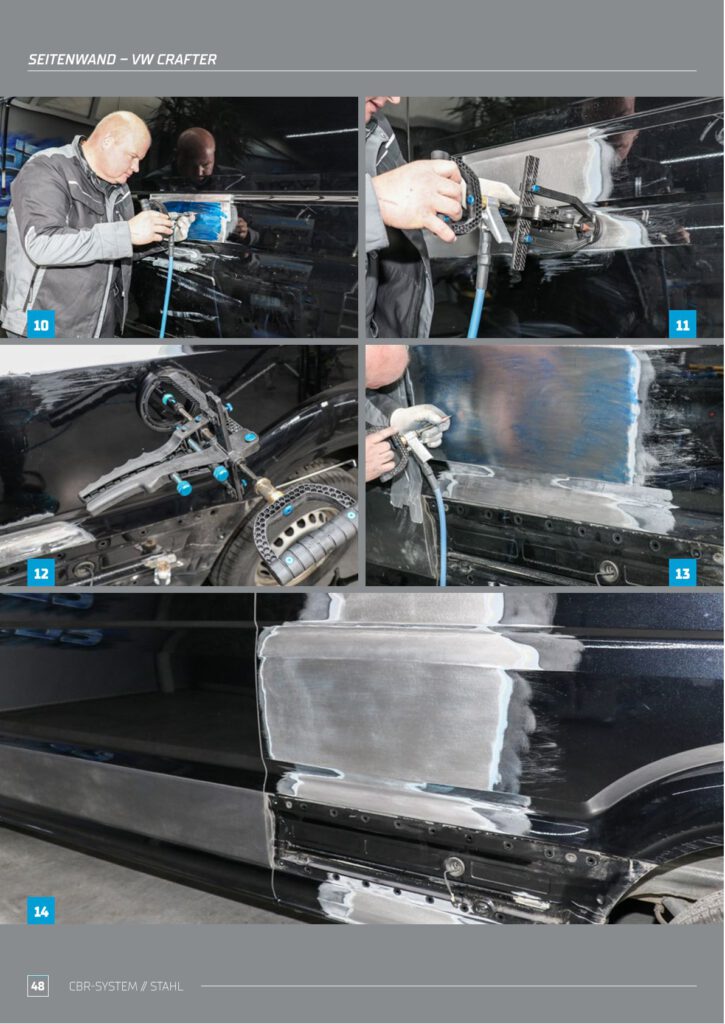 SEITENWAND – VW CRAFTER

10

11

12

13

14

48 CBR-SYSTEM // STAHL