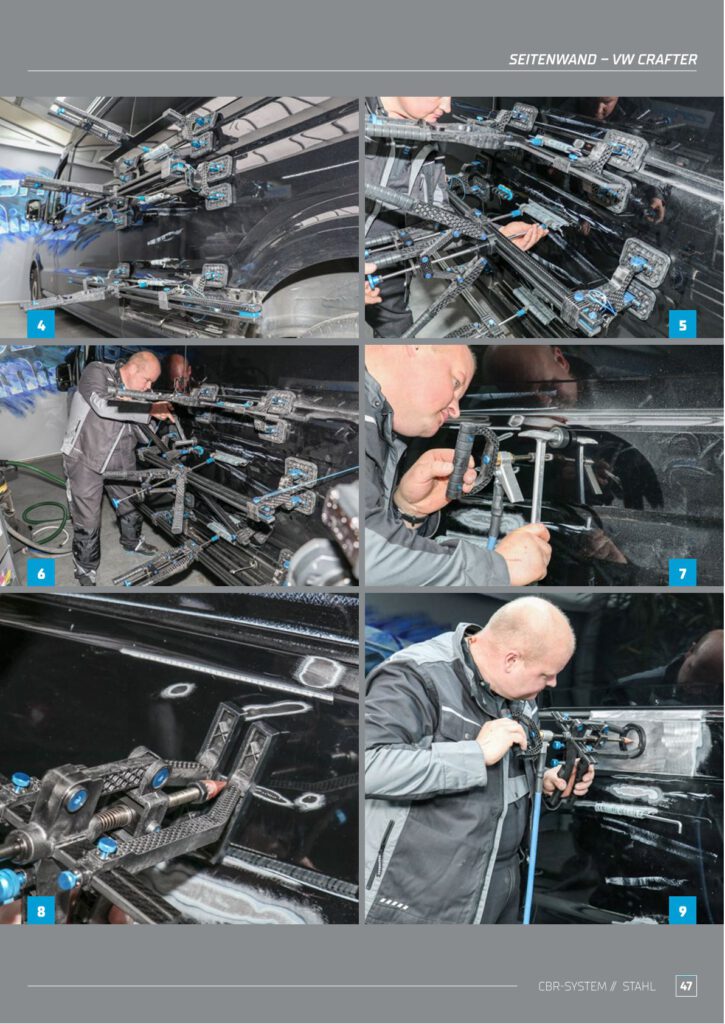 SEITENWAND – VW CRAFTER

4

5

6

7

8

9

CBR-SYSTEM // STAHL 47