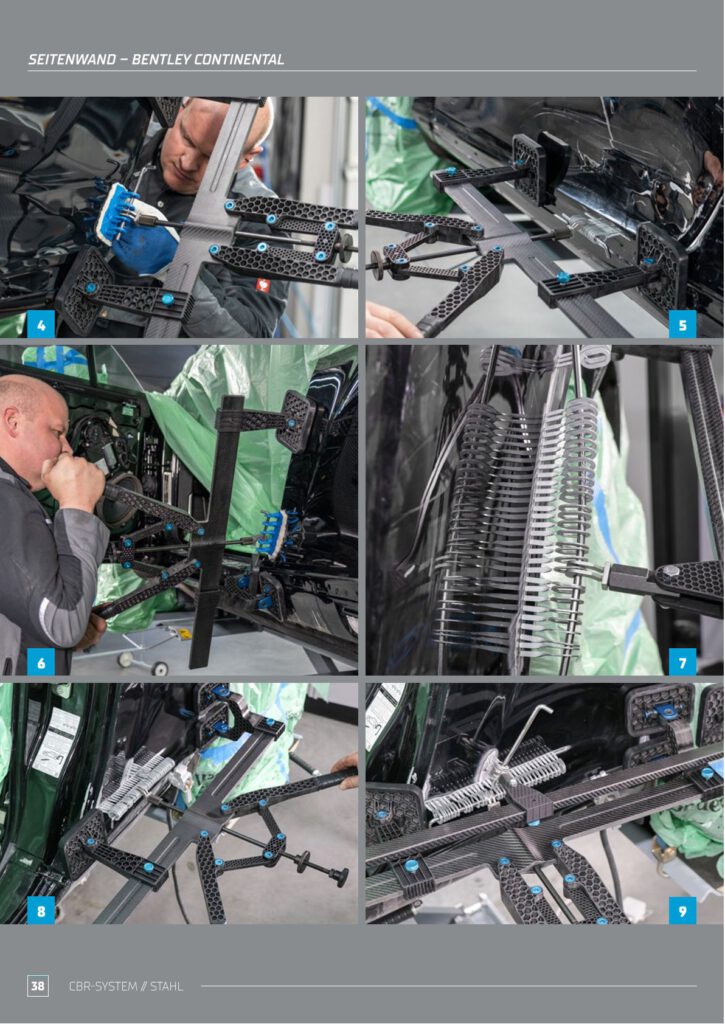 SEITENWAND – BENTLEY CONTINENTAL

4

5

6

7

8

9

38 CBR-SYSTEM // STAHL