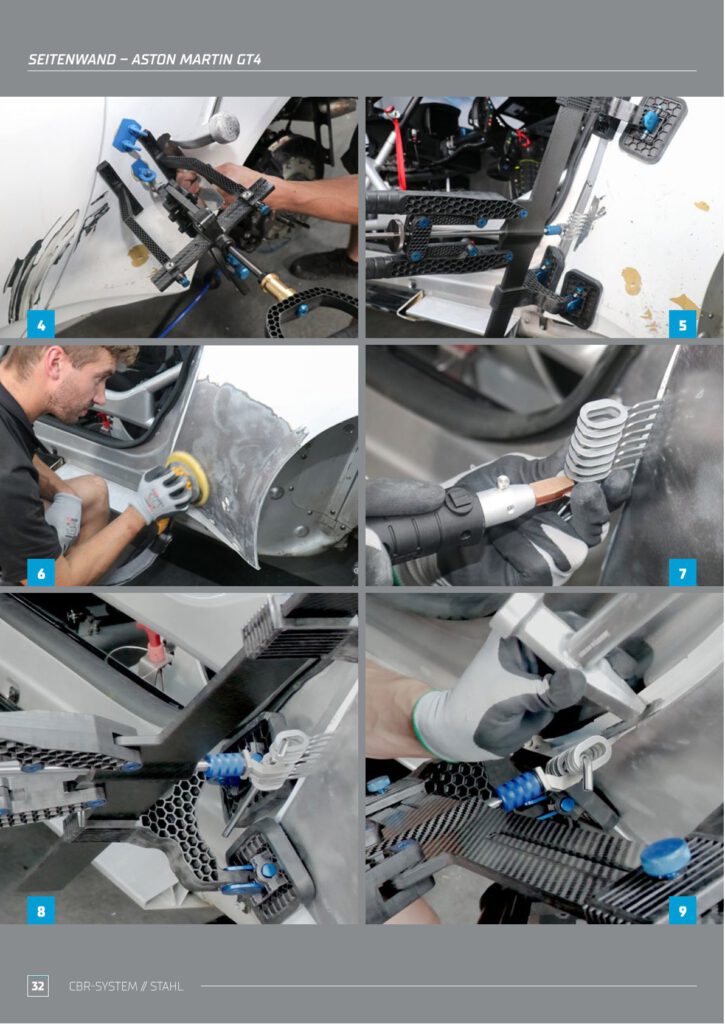 SEITENWAND – ASTON MARTIN GT4

4

5

6

7

8

9

32 CBR-SYSTEM // STAHL