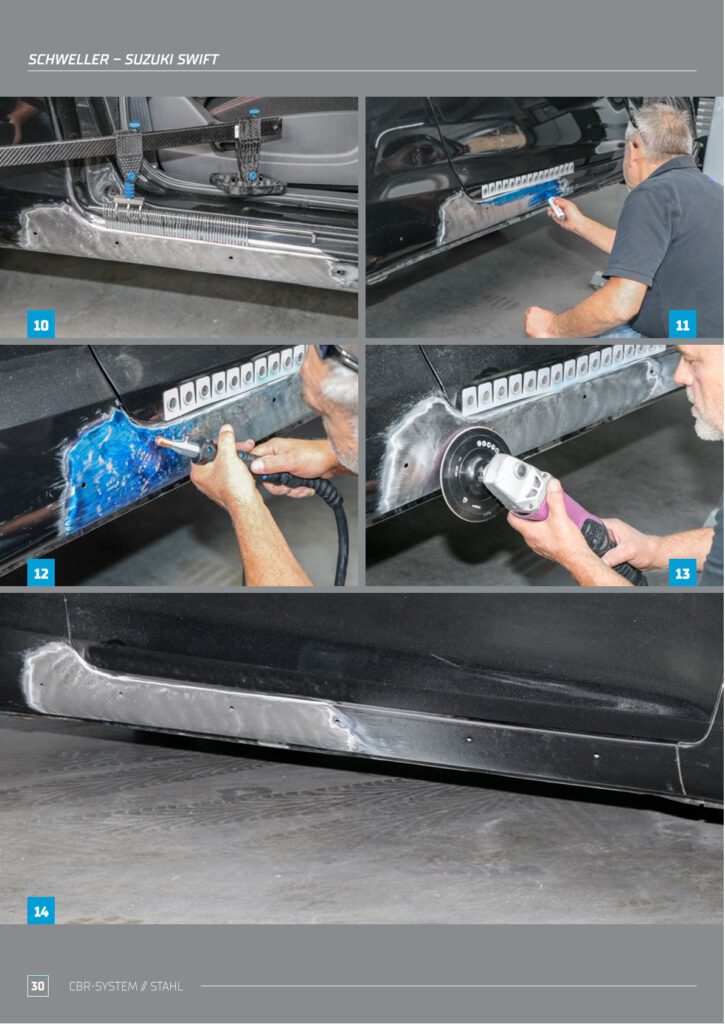 SCHWELLER – SUZUKI SWIFT

10

11

12

13

14

30 CBR-SYSTEM // STAHL