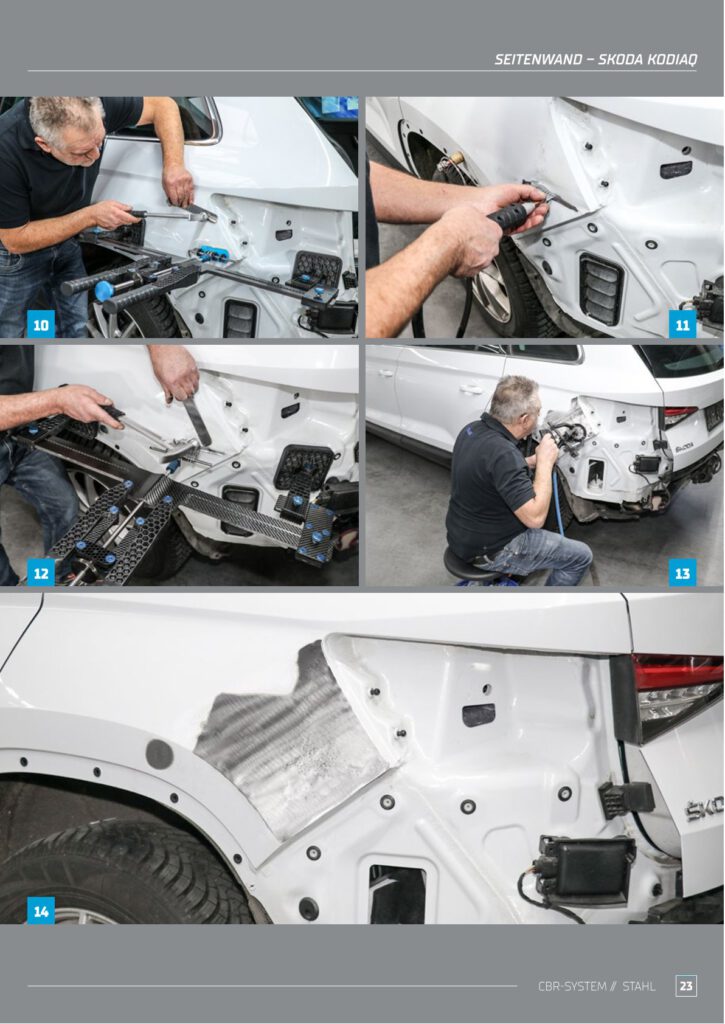 SEITENWAND – SKODA KODIAQ

10

11

12

13

ŠKODA

14

ŠKO

CBR-SYSTEM // STAHL 23