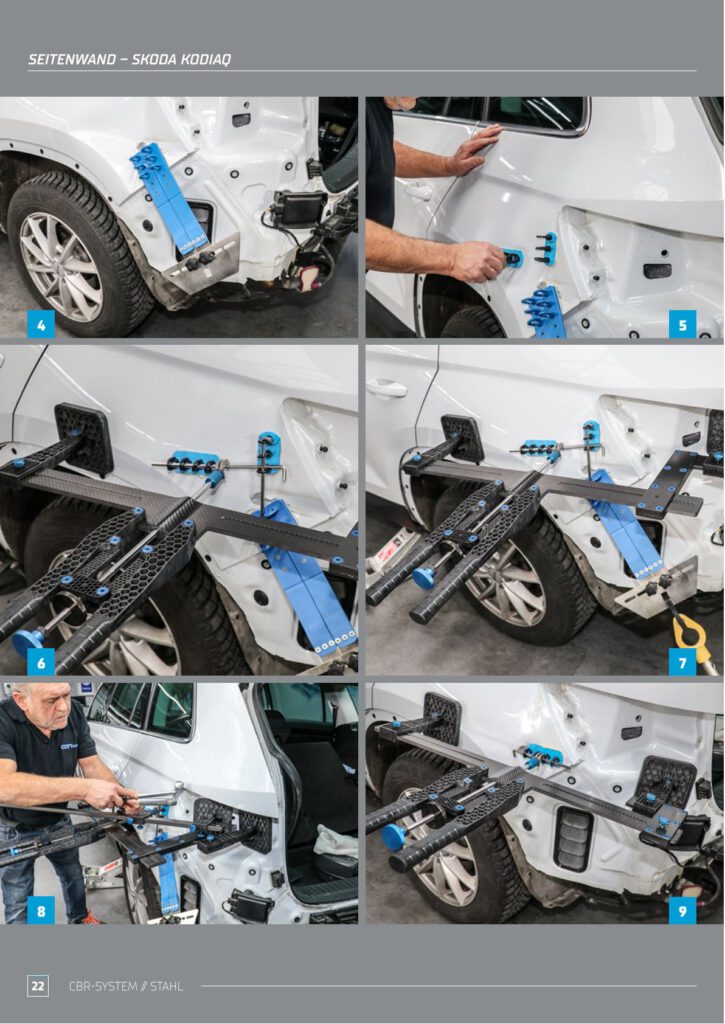 SEITENWAND – SKODA KODIAQ

4

5

6

7

8

9

22 CBR-SYSTEM // STAHL