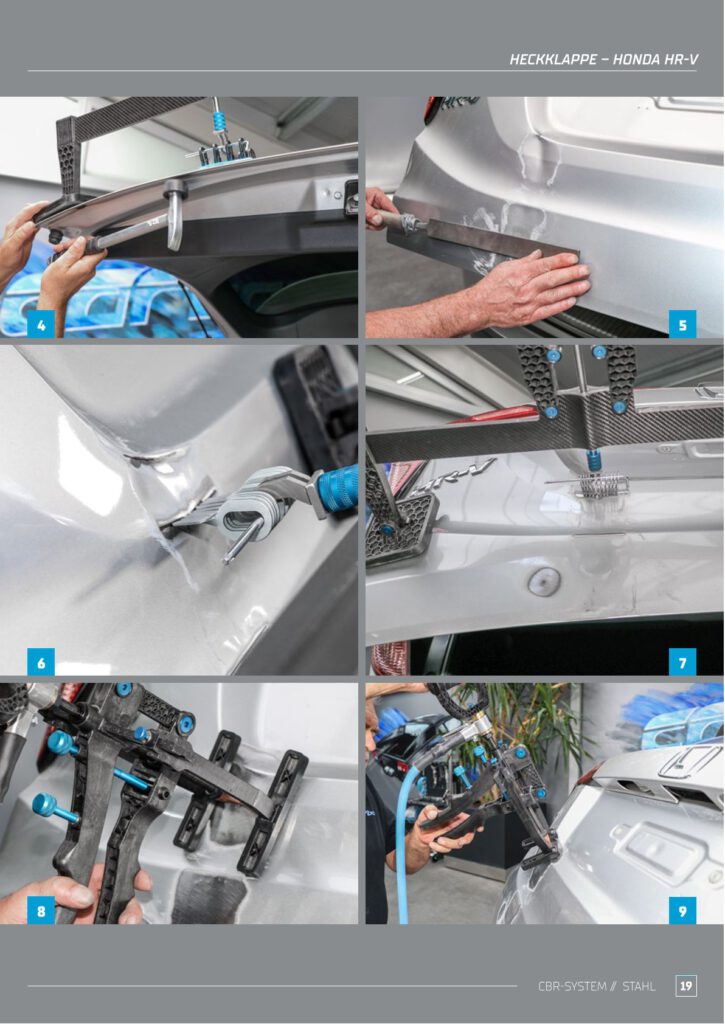 HECKKLAPPE – HONDA HR-V

4

5

6

7

8

9

CBR-SYSTEM // STAHL 19