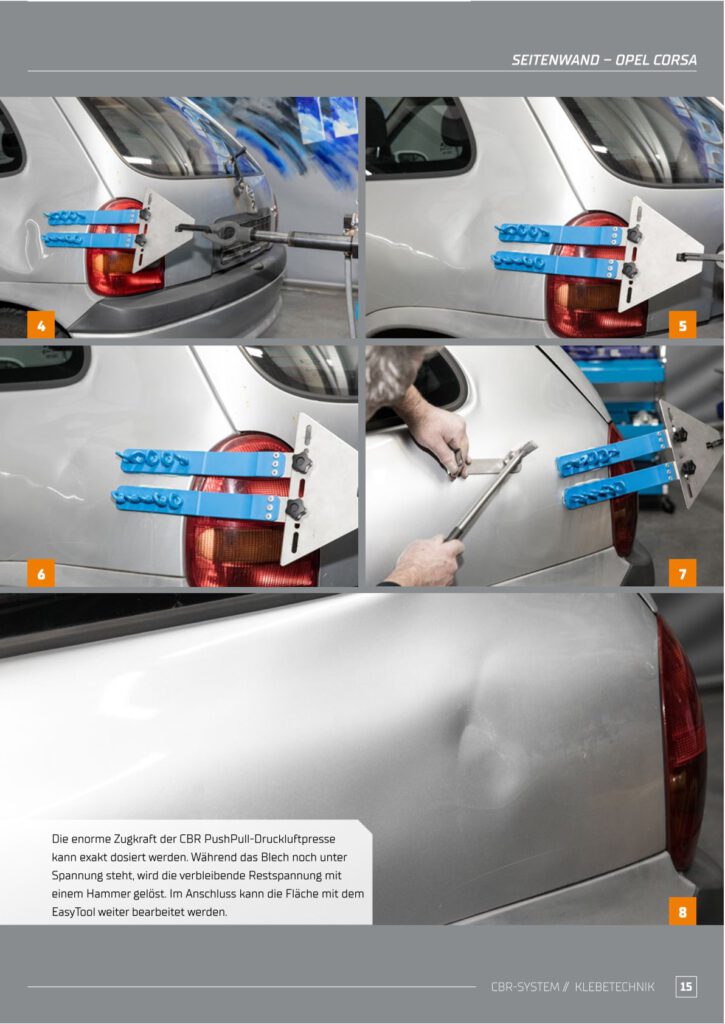 SEITENWAND – OPEL CORSA

4

5

6

7

Die enorme Zugkraft der CBR PushPull-Druckluftpresse kann exakt dosiert werden. Während das Blech noch unter Spannung steht, wird die verbleibende Restspannung mit einem Hammer gelöst. Im Anschluss kann die Fläche mit dem EasyTool weiter bearbeitet werden.

8

CBR-SYSTEM // KLEBETECHNIK 15